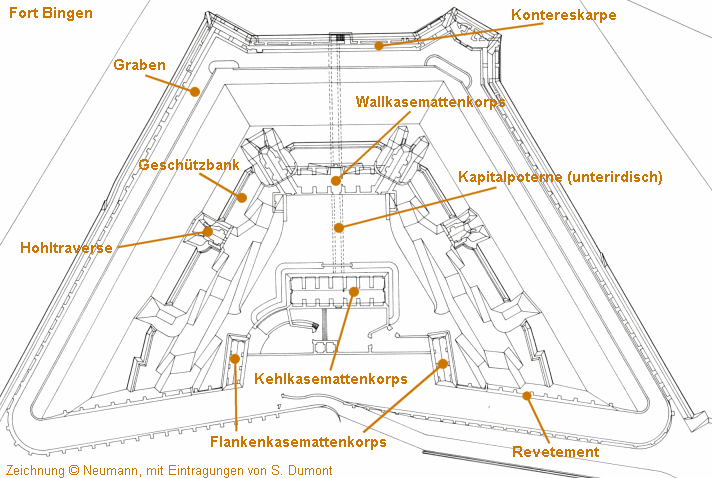 Fort Bingen

Kontereskarpe

Graben

Wallkasemattenkorps

Geschützbank

Kapitalpoterne (unterirdisch)

Hohltraverse

Kehlkasemattenkorps

Flankenkasemattenkorps

Revetement

Zeichnung © Neumann, mit Eintragungen von S. Dumont