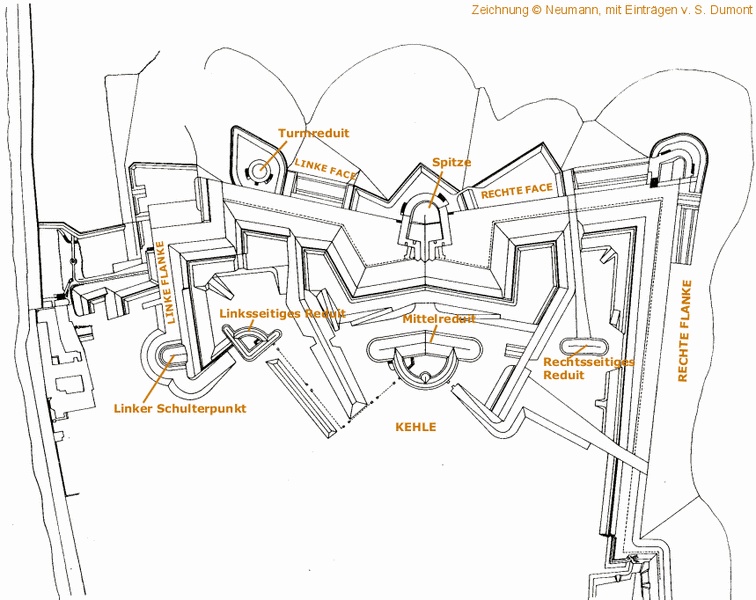 Zeichnung © Neumann, mit Einträgen v. S. Dumont

Turmreduit

LINKE FACE

Spitze

RECHTE FACE

LINKE FLANKE

Linksseitiges Reduit

Mittelreduit

Rechtsseitiges Reduit

RECHTE FLANKE

Linker Schulterpunkt

KEHLE